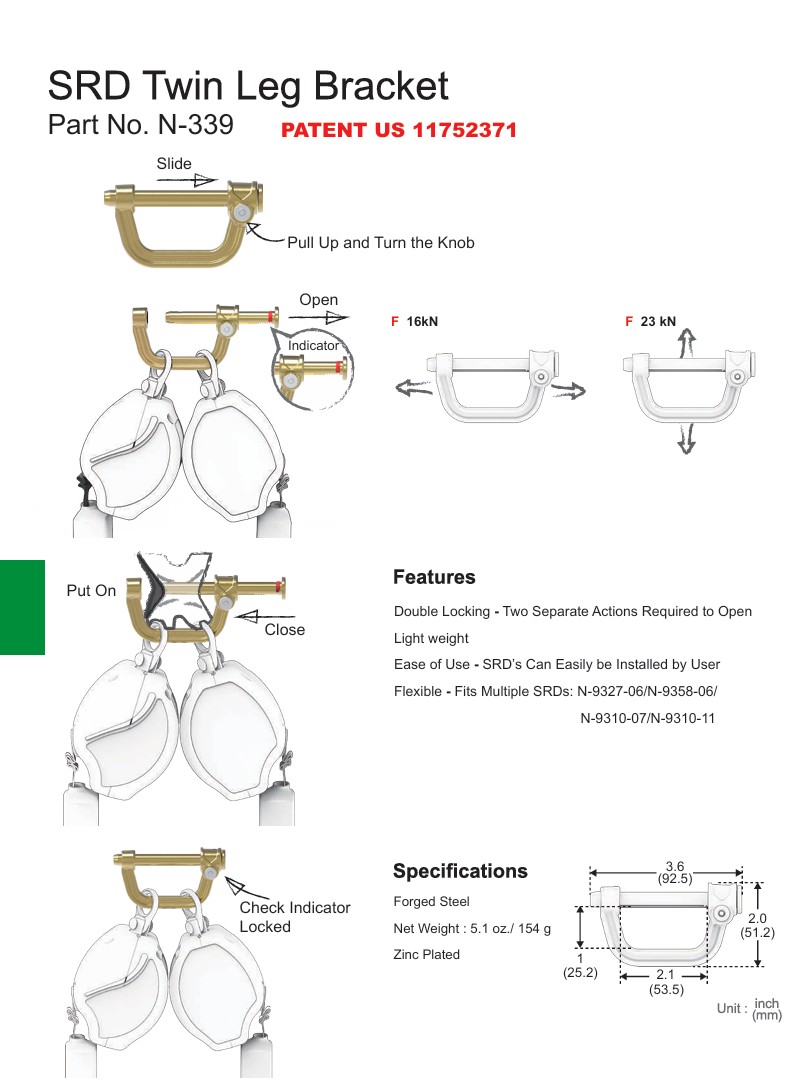 SRD Twin Leg Bracket
Part No. N-339
PATENT US 11752371

Slide

Pull Up and Turn the Knob

Open

Indicator

F 16kN

F 23 kN

Put On

Close

Features

Double Locking - Two Separate Actions Required to Open

Light weight

Ease of Use - SRD's Can Easily be Installed by User

Flexible - Fits Multiple SRDs: N-9327-06/N-9358-06/ N-9310-07/N-9310-11

Check Indicator Locked

Specifications

Forged Steel

Net Weight : 5.1 oz./ 154 g

Zinc Plated

3.6 (92.5)

2.0 (51.2)

1 (25.2)

2.1 (53.5)

Unit : inch (mm)